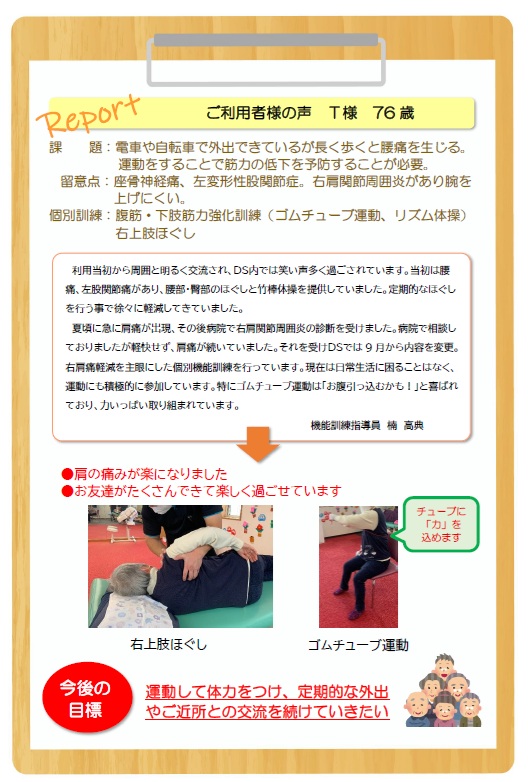 Report

ご利用者様の声　T様　76歳

課　　題：電車や自転車で外出できているが長く歩くと腰痛を生じる。運動をすることで筋力の低下を予防することが必要。
留意点：座骨神経痛、左変形性股関節症。右肩関節周囲炎があり腕を上げにくい。
個別訓練：腹筋・下肢筋力強化訓練（ゴムチューブ運動、リズム体操）右上肢ほぐし

利用当初から周囲と明るく交流され、DS内では笑い声多く過ごされています。当初は腰痛、左股関節痛があり、腰部・臀部のほぐしと竹棒体操を提供していました。定期的なほぐしを行う事で徐々に軽減してきていました。
夏頃に急に肩痛が出現、その後病院で右肩関節周囲炎の診断を受けました。病院で相談しておりましたが軽快せず、肩痛が続いていました。それを受けDSでは９月から内容を変更。右肩痛軽減を主眼にした個別機能訓練を行っています。現在は日常生活に困ることはなく、運動にも積極的に参加しています。特にゴムチューブ運動は「お腹引っ込むかも！」と喜ばれており、力いっぱい取り組まれています。

機能訓練指導員　楠　高典

●肩の痛みが楽になりました
●お友達がたくさんできて楽しく過ごせています

チューブに「力」を込めます

右上肢ほぐし

ゴムチューブ運動

今後の目標

運動して体力をつけ、定期的な外出やご近所との交流を続けていきたい